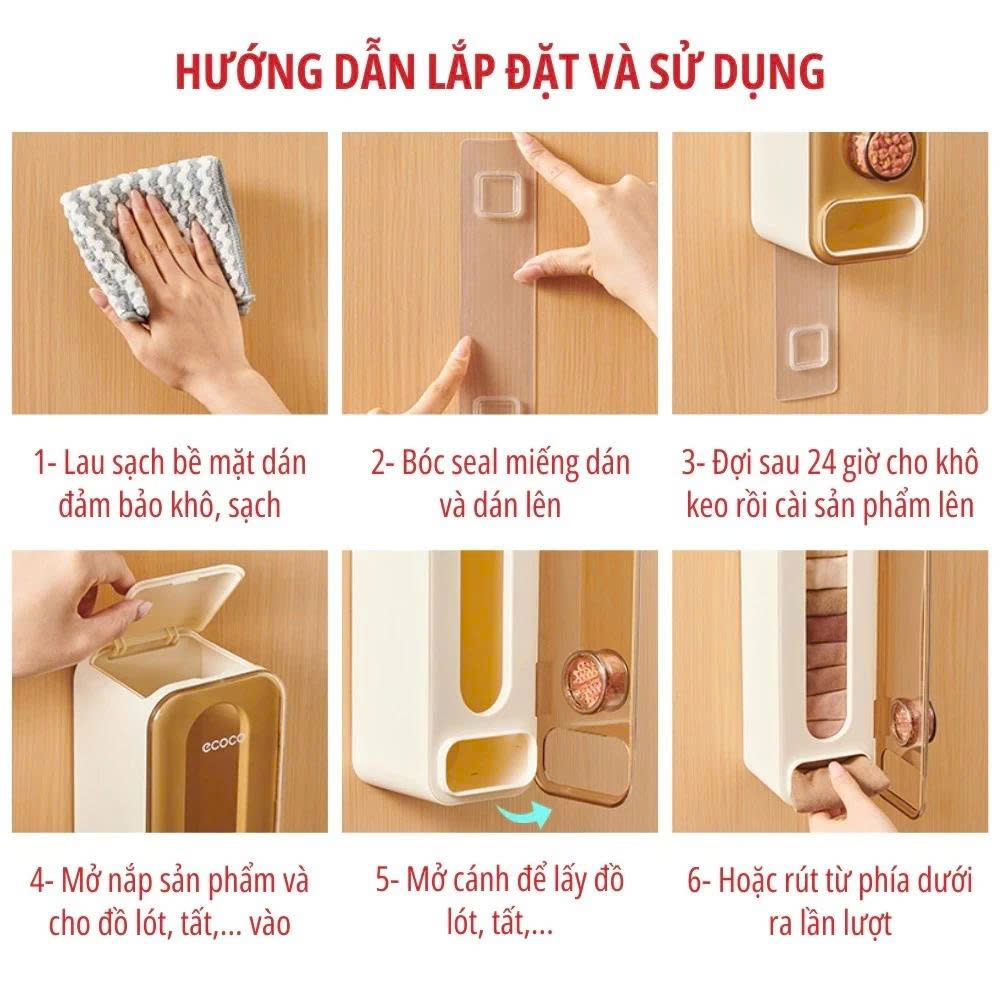 HƯỚNG DẪN LẮP ĐẶT VÀ SỬ DỤNG

1- Lau sạch bề mặt dán đảm bảo khô, sạch

2- Bóc seal miếng dán và dán lên

3- Đợi sau 24 giờ cho khô keo rồi cài sản phẩm lên

ecoco

4- Mở nắp sản phẩm và cho đồ lót, tất,... vào

5- Mở cánh để lấy đồ lót, tất,...

6- Hoặc rút từ phía dưới ra lần lượt