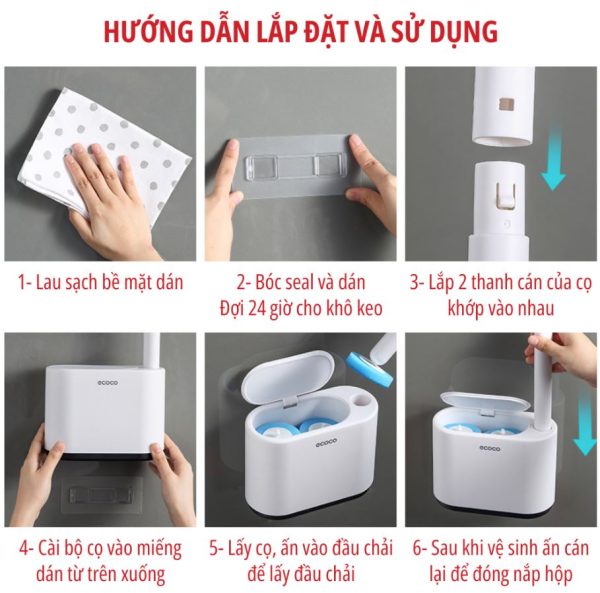 HƯỚNG DẪN LẮP ĐẶT VÀ SỬ DỤNG

1- Lau sạch bề mặt dán

2- Bóc seal và dán
Đợi 24 giờ cho khô keo

3- Lắp 2 thanh cán của cọ khớp vào nhau

ecoco

4- Cài bộ cọ vào miếng dán từ trên xuống

ecoco

5- Lấy cọ, ấn vào đầu chải để lấy đầu chải

ecoco

6- Sau khi vệ sinh ấn cán lại để đóng nắp hộp